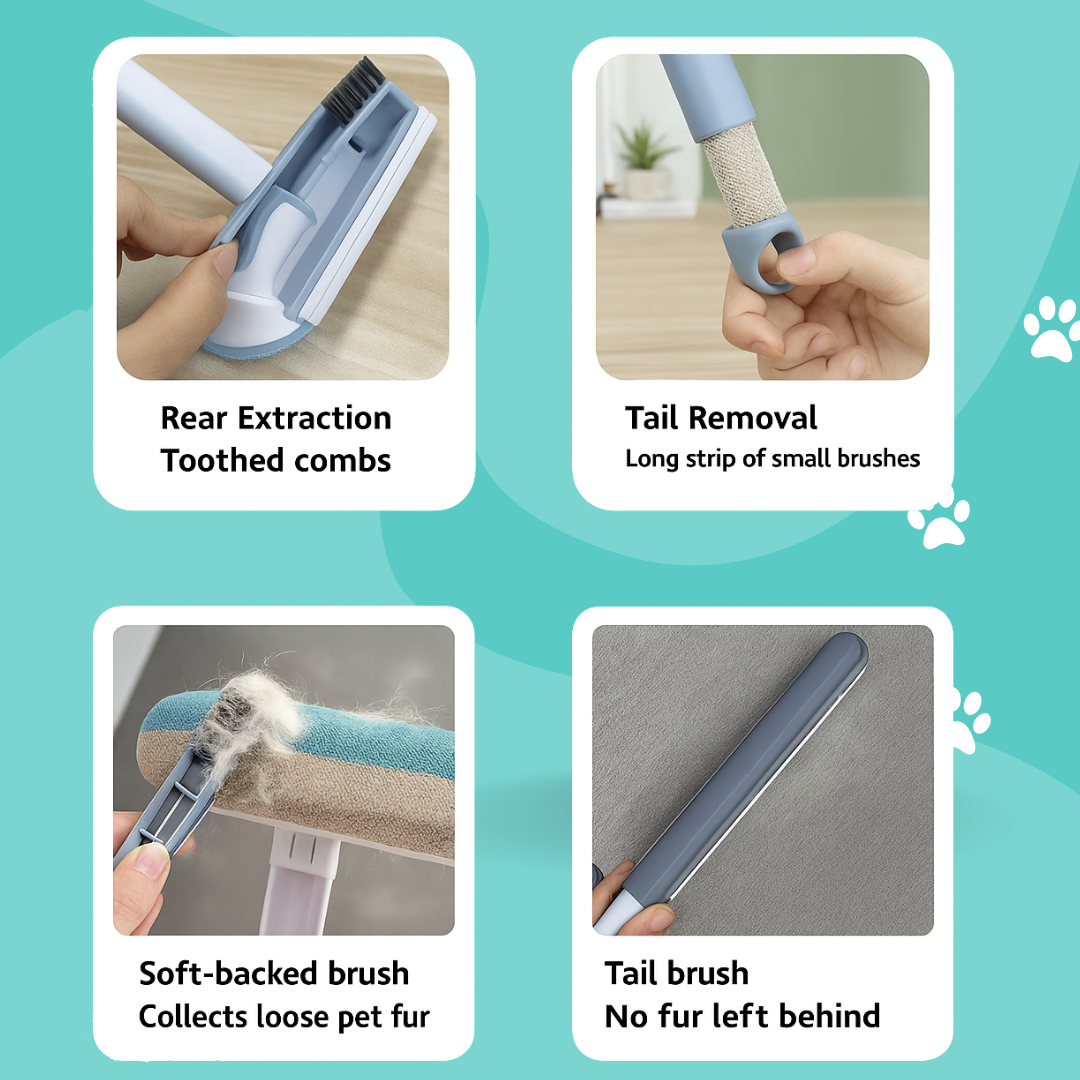 Rear Extraction
Toothed combs

Tail Removal
Long strip of small brushes

Soft-backed brush
Collects loose pet fur

Tail brush
No fur left behind